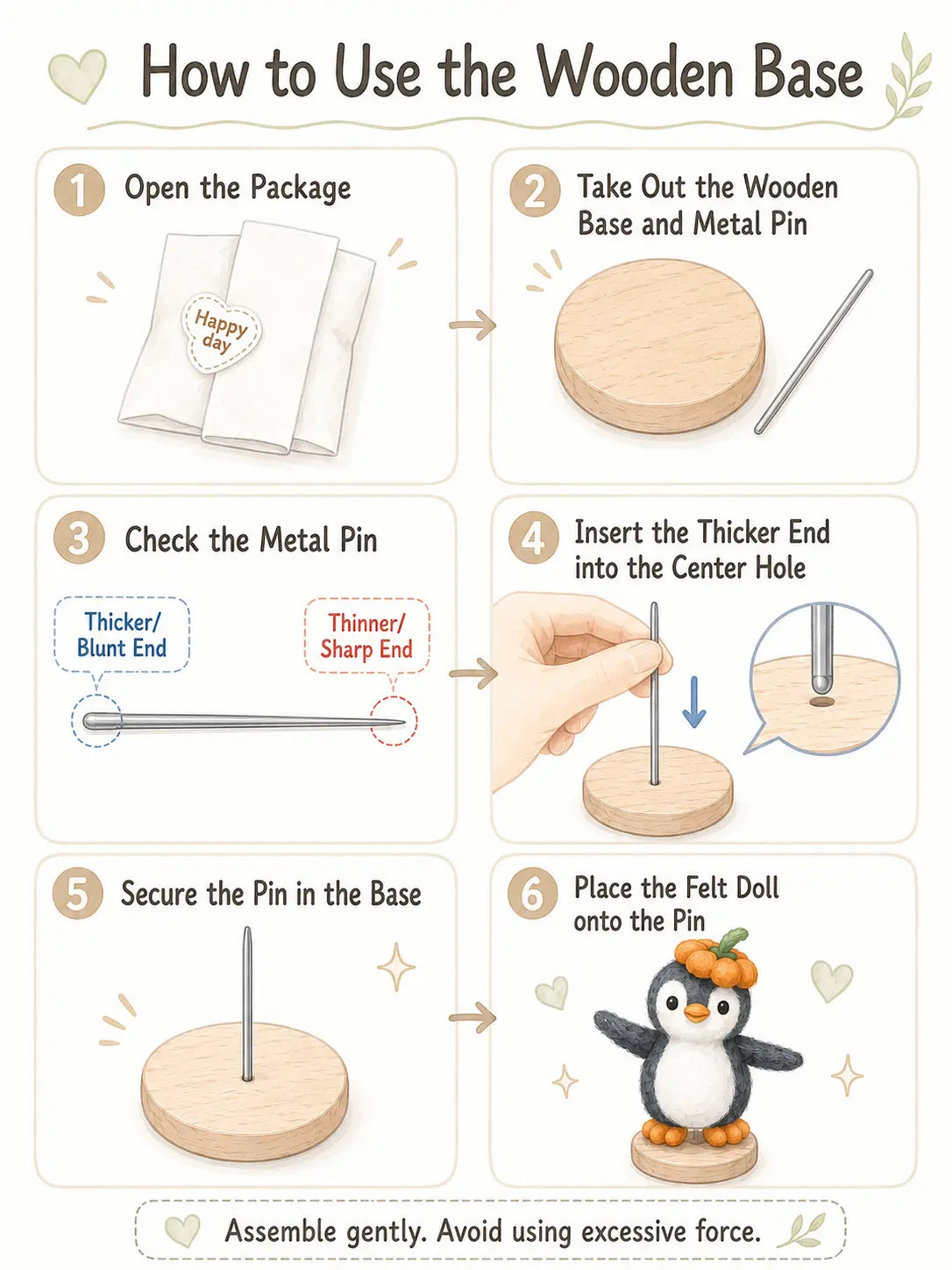 How to Use the Wooden Base

1 Open the Package

Happy day

2 Take Out the Wooden Base and Metal Pin

3 Check the Metal Pin

Thicker/ Blunt End

Thinner/ Sharp End

4 Insert the Thicker End into the Center Hole

5 Secure the Pin in the Base

6 Place the Felt Doll onto the Pin

Assemble gently. Avoid using excessive force.